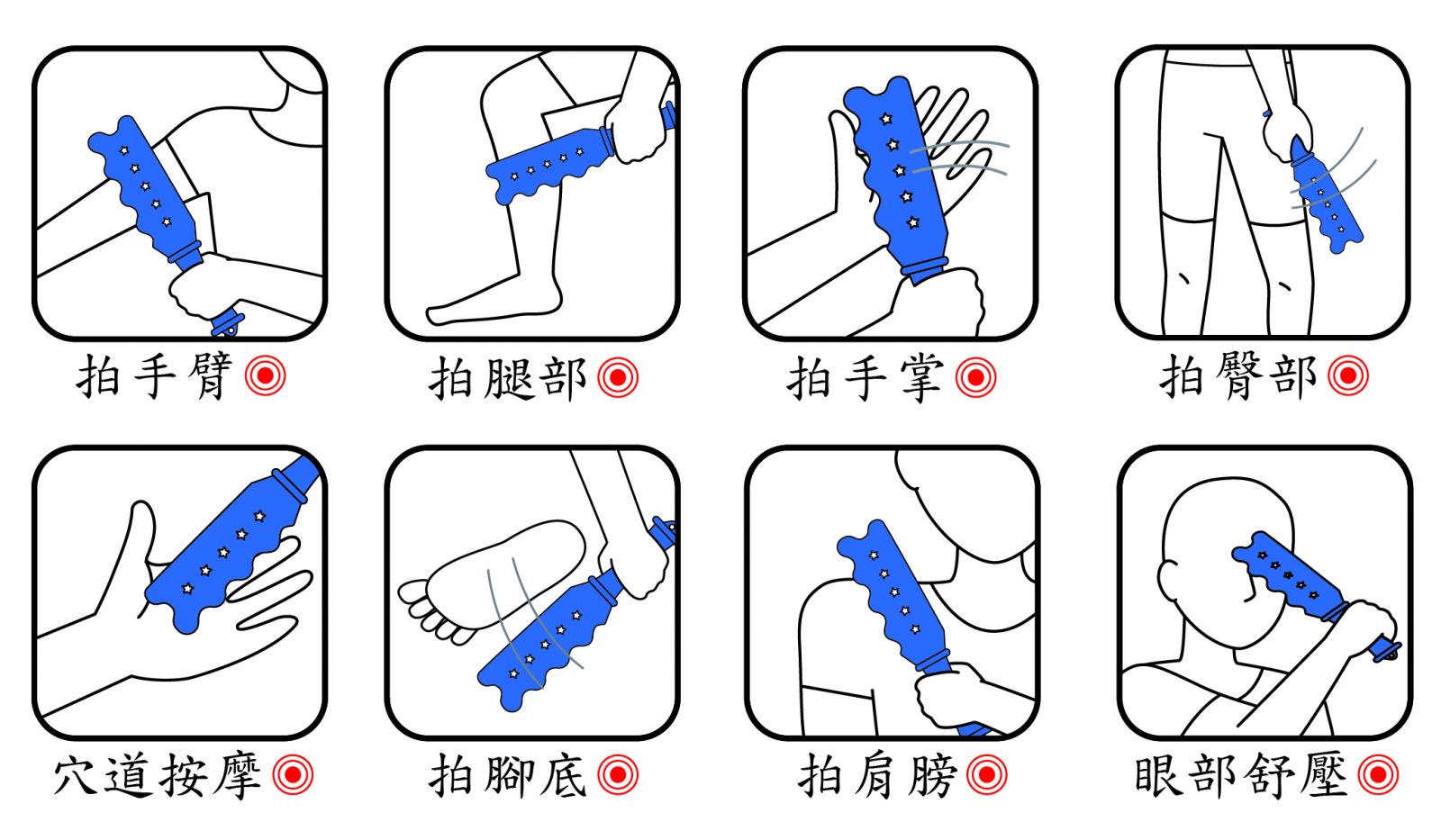 拍手臂

拍腿部

拍手掌

拍臀部

穴道按摩

拍腳底

拍肩膀

眼部舒壓